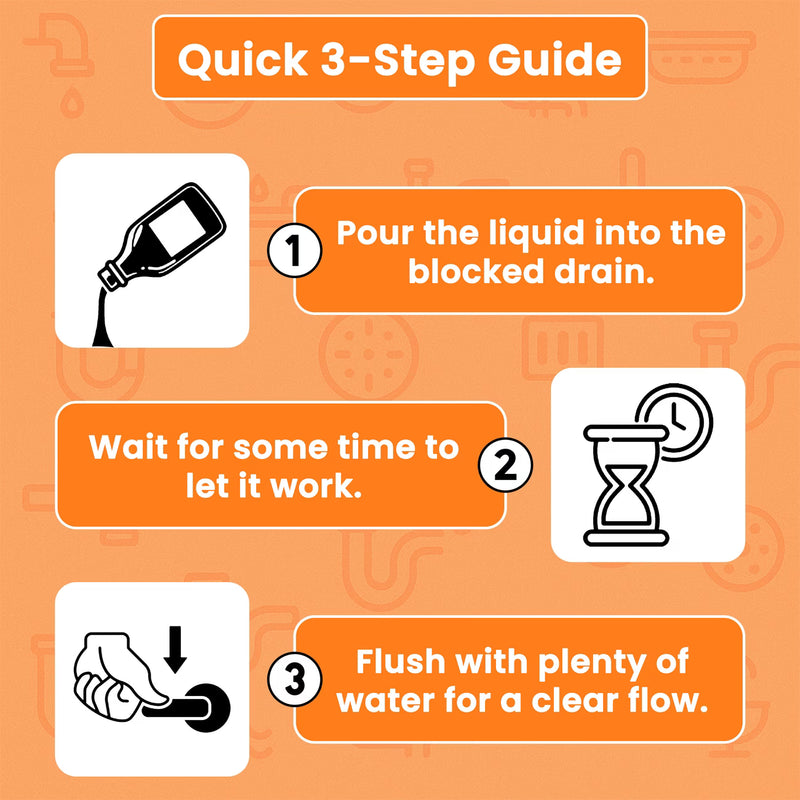 Quick 3-Step Guide

1 Pour the liquid into the blocked drain.

Wait for some time to let it work. 2

3 Flush with plenty of water for a clear flow.